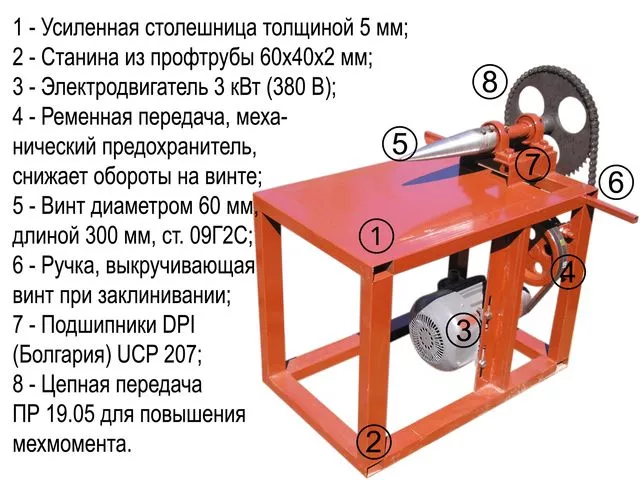 1 - Усиленная столешница толщиной 5 мм;
2 - Станина из профтрубы 60х40х2 мм;
3 - Электродвигатель 3 кВт (380 В);
4 - Ременная передача, механический предохранитель, снижает обороты на винте;
5 - Винт диаметром 60 мм, длиной 300 мм, ст. 09Г2С;
6 - Ручка, выкручивающая винт при заклинивании;
7 - Подшипники DPI (Болгария) UCP 207;
8 - Цепная передача ПР 19.05 для повышения мехмомента.

8
5
7
6
1
4
3
2